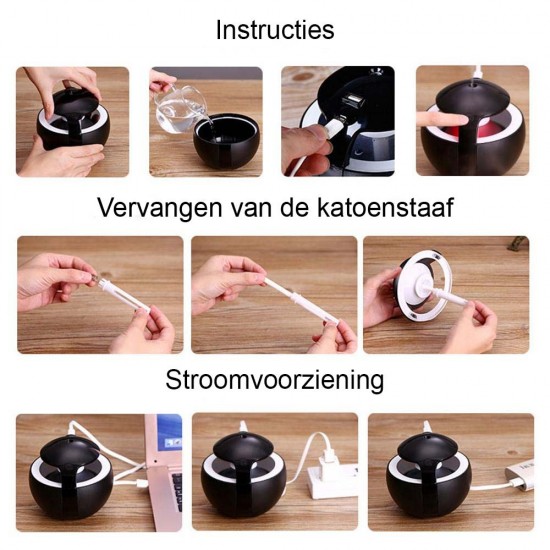 Instructies

Vervangen van de katoenstaaf

Stroomvoorziening