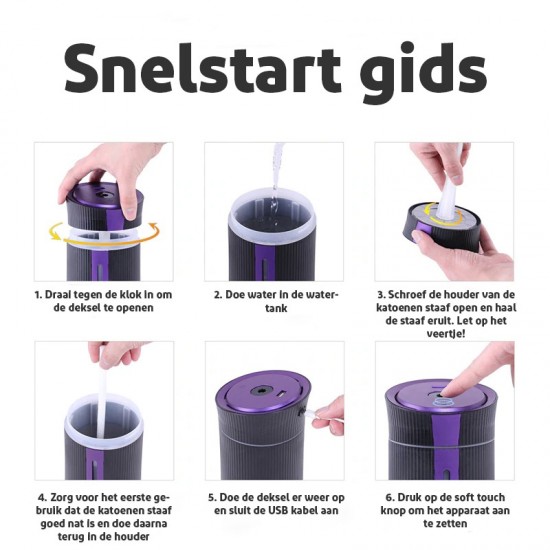 Snelstart gids

1. Draai tegen de klok in om de deksel te openen

2. Doe water in de watertank

3. Schroef de houder van de katoenen staaf open en haal de staaf eruit. Let op het veertje!

4. Zorg voor het eerste gebruik dat de katoenen staaf goed nat is en doe daarna terug in de houder

5. Doe de deksel er weer op en sluit de USB kabel aan

6. Druk op de soft touch knop om het apparaat aan te zetten